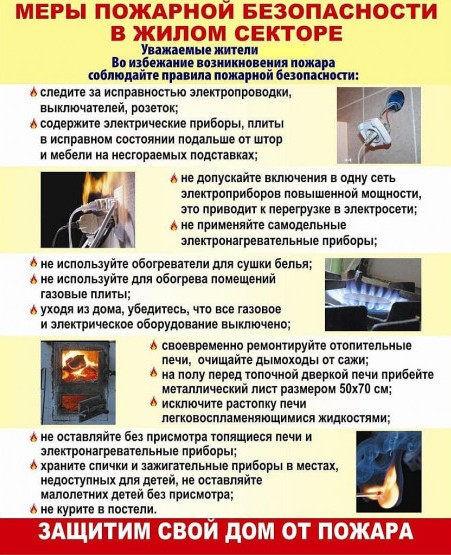 МЕРЫ ПОЖАРНОЙ БЕЗОПАСНОСТИ В ЖИЛОМ СЕКТОРЕ

Уважаемые жители
Во избежание возникновения пожара
соблюдайте правила пожарной безопасности:

следите за исправностью электропроводки, выключателей, розеток;
содержите электрические приборы, плиты в исправном состоянии подальше от штор и мебели на несгораемых подставках;

не допускайте включения в одну сеть электроприборов повышенной мощности, это приводит к перегрузке в электросети;
не применяйте самодельные электронагревательные приборы;

не используйте обогреватели для сушки белья;
не используйте для обогрева помещений газовые плиты;
уходя из дома, убедитесь, что все газовое и электрическое оборудование выключено;

своевременно ремонтируйте отопительные печи, очищайте дымоходы от сажи;
на полу перед топочной дверкой печи прибейте металлический лист размером 50х70 см;
исключите растопку печи легковоспламеняющимися жидкостями;

не оставляйте без присмотра топящиеся печи и электронагревательные приборы;
храните спички и зажигательные приборы в местах, недоступных для детей, не оставляйте малолетних детей без присмотра;
не курите в постели.

ЗАЩИТИМ СВОЙ ДОМ ОТ ПОЖАРА